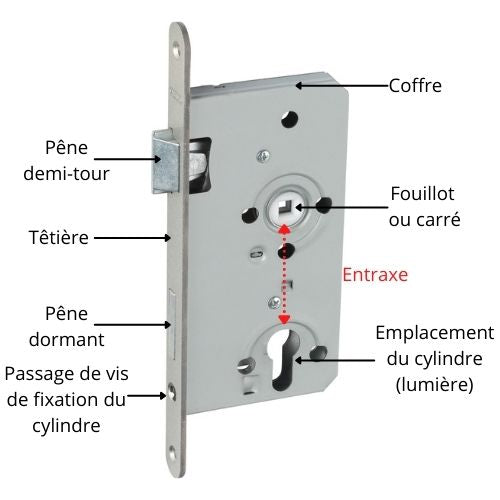 Coffre

Pêne demi-tour

Fouillot ou carré

Têtière

Entraxe

Pêne dormant

Emplacement du cylindre (lumière)

Passage de vis de fixation du cylindre